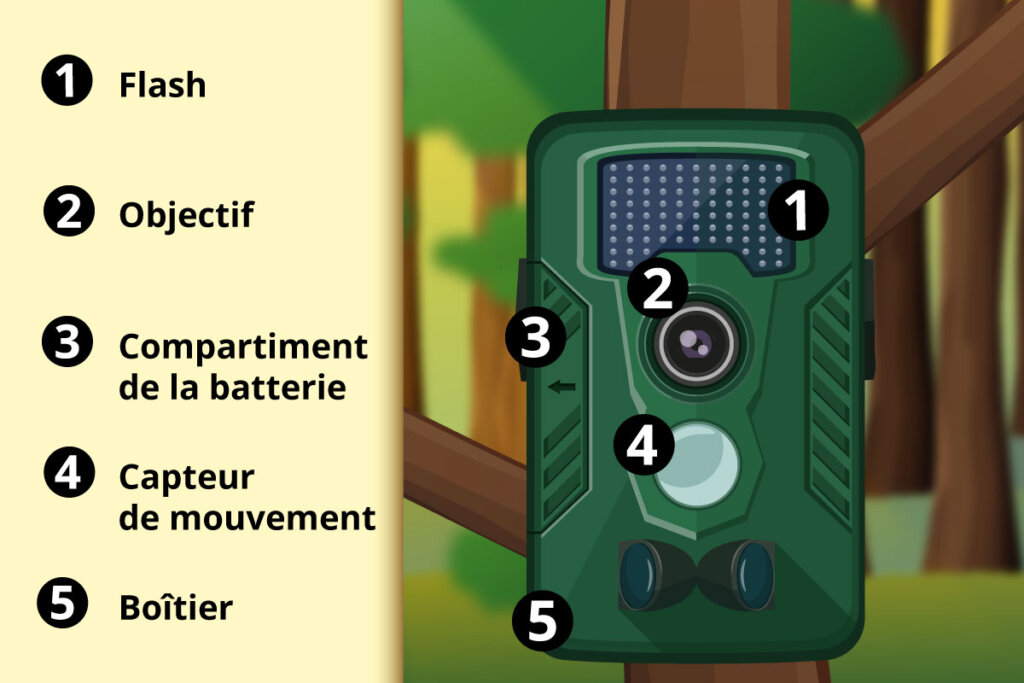 1 Flash

2 Objectif

3 Compartiment de la batterie

4 Capteur de mouvement

5 Boîtier

1

2

3

4

5