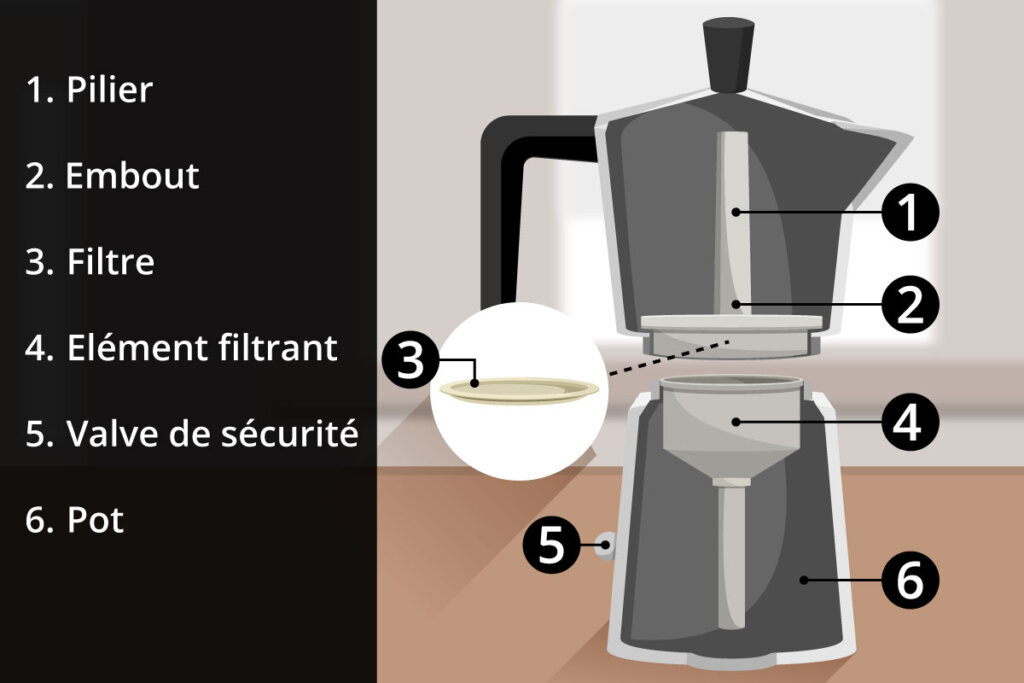 1. Pilier

2. Embout

3. Filtre

4. Elément filtrant

5. Valve de sécurité

6. Pot

1

2

3

4

5

6