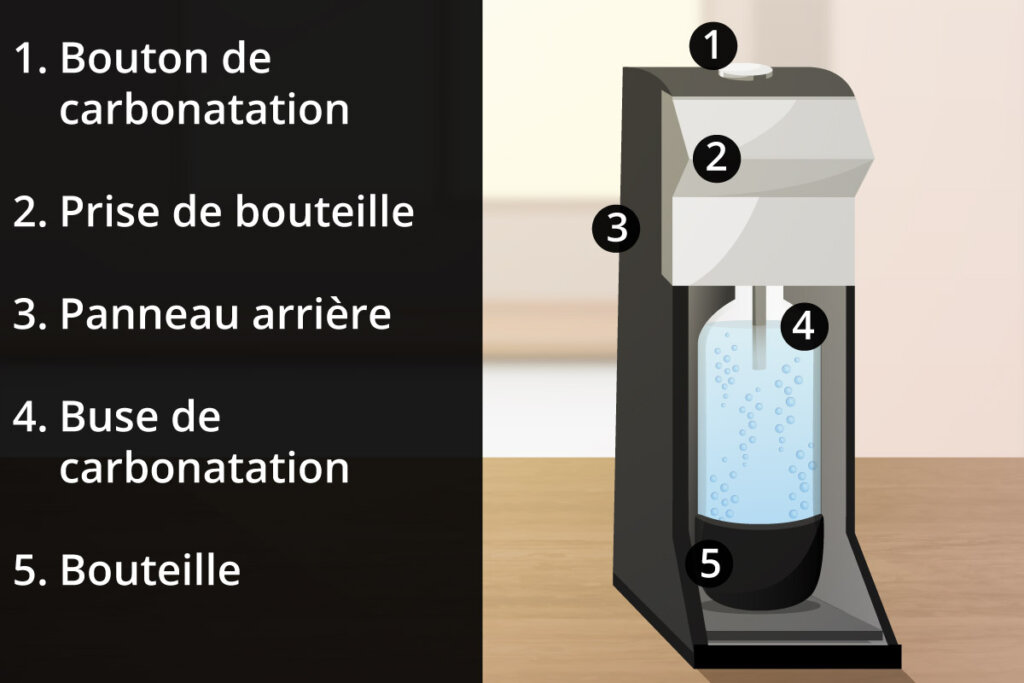 1. Bouton de carbonatation

2. Prise de bouteille

3. Panneau arrière

4. Buse de carbonatation

5. Bouteille

1

2

3

4

5