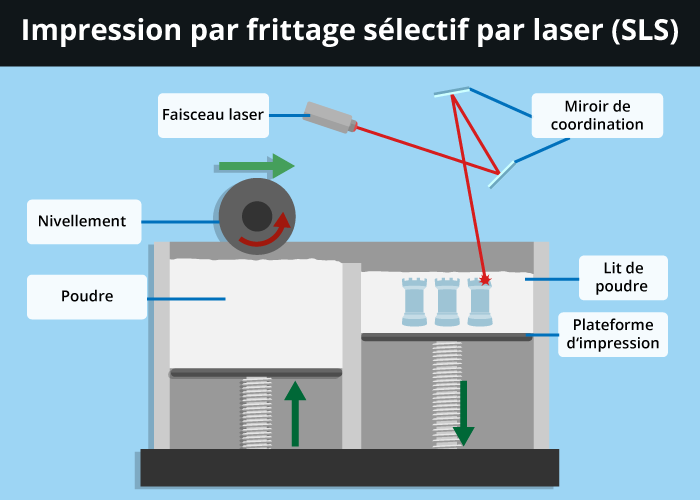 Impression par frittage sélectif par laser (SLS)

Faisceau laser

Miroir de coordination

Nivellement

Poudre

Lit de poudre

Plateforme d'impression