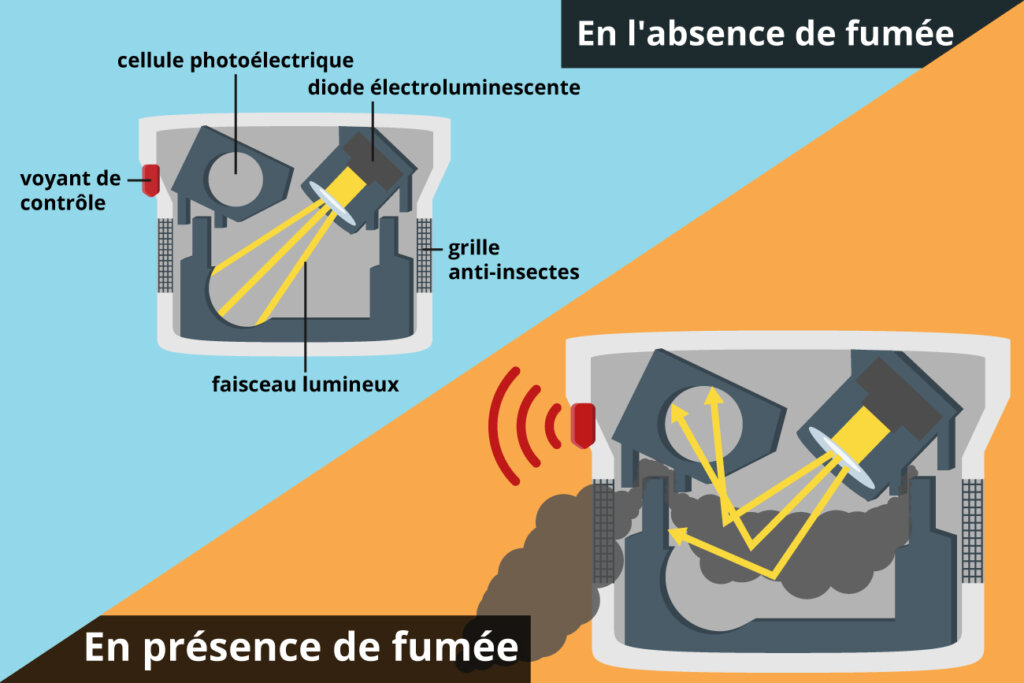 En l'absence de fumée

cellule photoélectrique

diode électroluminescente

voyant de contrôle

grille anti-insectes

faisceau lumineux

En présence de fumée